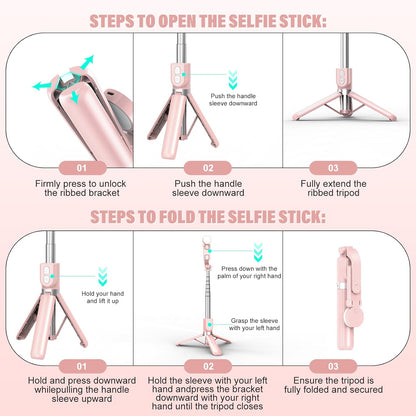 STEPS TO OPEN THE SELFIE STICK:

Push the handle sleeve downward

01

Firmly press to unlock the ribbed bracket

02

Push the handle sleeve downward

03

Fully extend the ribbed tripod

STEPS TO FOLD THE SELFIE STICK:

Hold your hand and lift it up

Press down with the palm of your right hand

Grasp the sleeve with your left hand

01

Hold and press downward whilepulling the handle sleeve upward

02

Hold the sleeve with your left hand andpress the bracket downward with your right hand until the tripod closes

03

Ensure the tripod is fully folded and secured