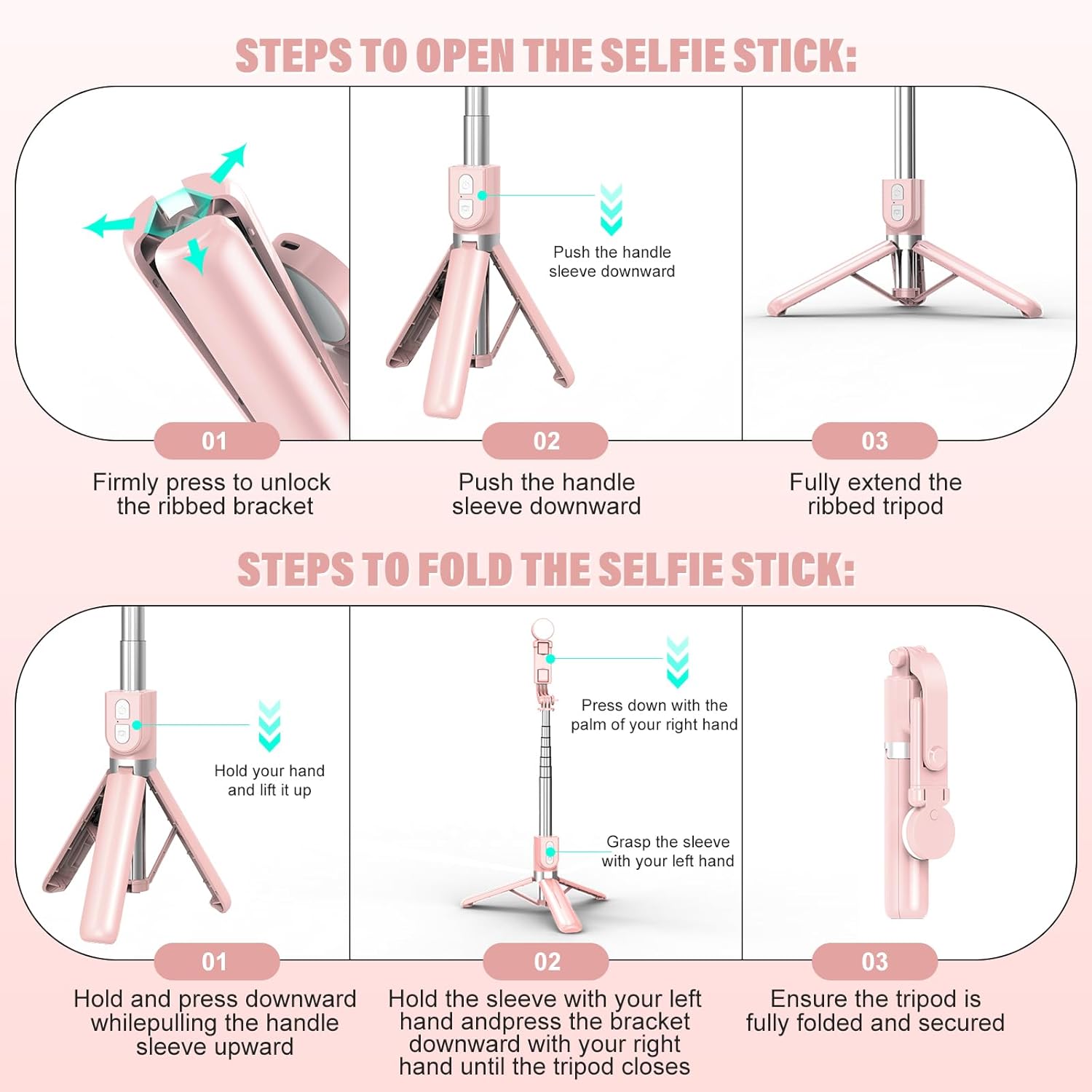 STEPS TO OPEN THE SELFIE STICK:

Push the handle sleeve downward

01

Firmly press to unlock the ribbed bracket

02

Push the handle sleeve downward

03

Fully extend the ribbed tripod

STEPS TO FOLD THE SELFIE STICK:

Hold your hand and lift it up

Press down with the palm of your right hand

Grasp the sleeve with your left hand

01

Hold and press downward whilepulling the handle sleeve upward

02

Hold the sleeve with your left hand andpress the bracket downward with your right hand until the tripod closes

03

Ensure the tripod is fully folded and secured