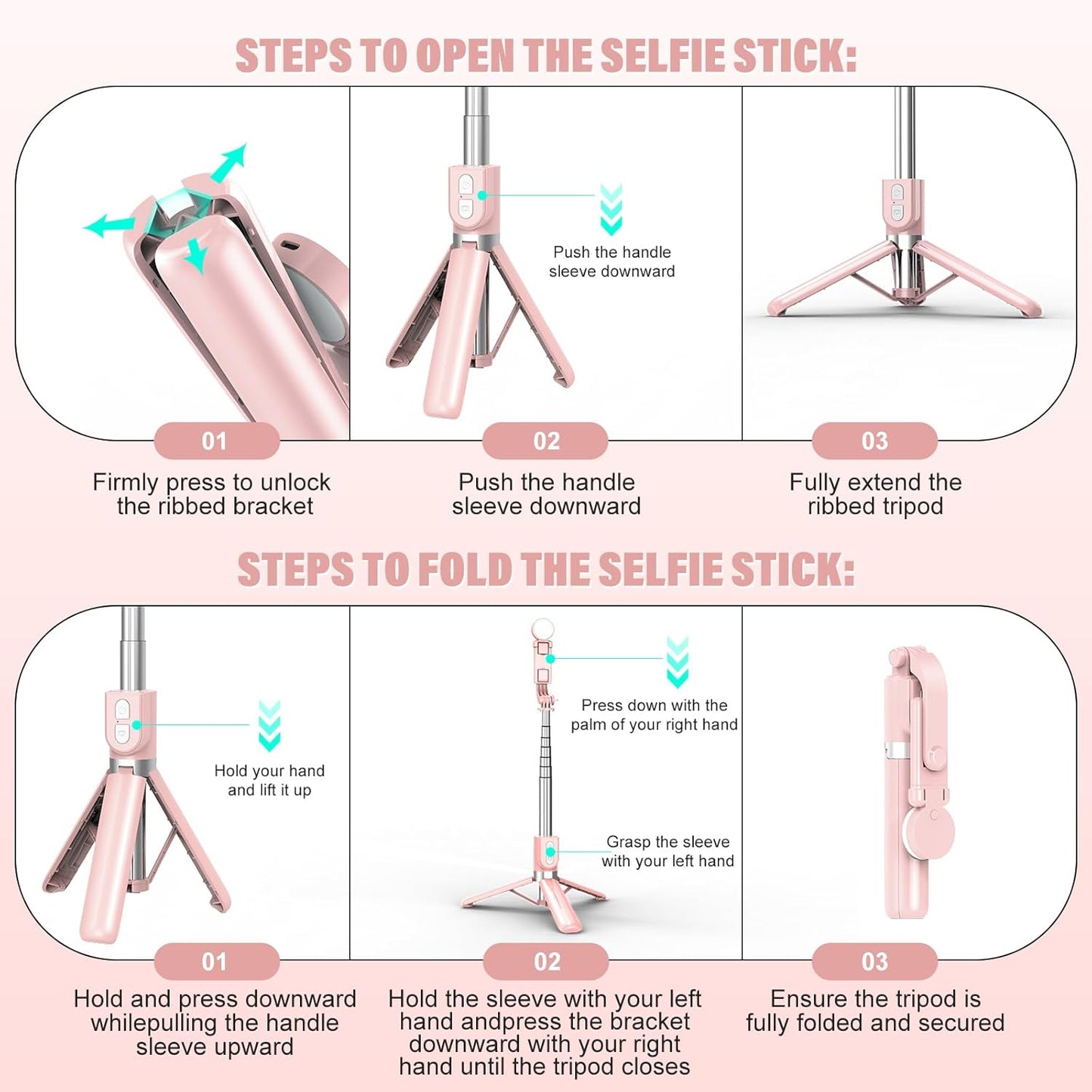 STEPS TO OPEN THE SELFIE STICK:

Push the handle sleeve downward

01

Firmly press to unlock the ribbed bracket

02

Push the handle sleeve downward

03

Fully extend the ribbed tripod

STEPS TO FOLD THE SELFIE STICK:

Hold your hand and lift it up

Press down with the palm of your right hand

Grasp the sleeve with your left hand

01

Hold and press downward whilepulling the handle sleeve upward

02

Hold the sleeve with your left hand andpress the bracket downward with your right hand until the tripod closes

03

Ensure the tripod is fully folded and secured